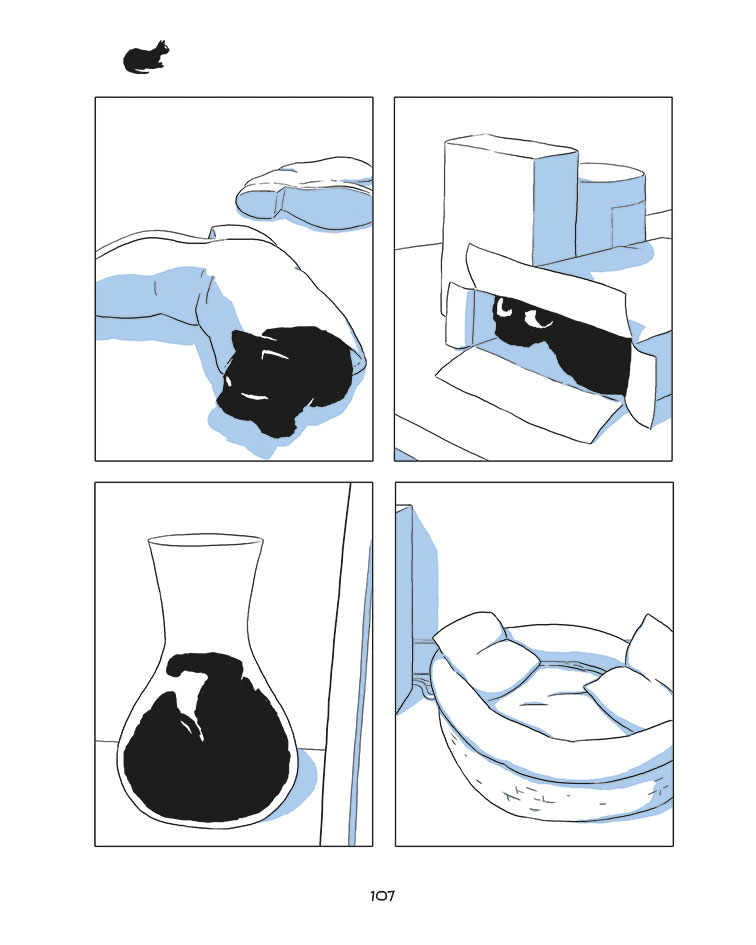 107